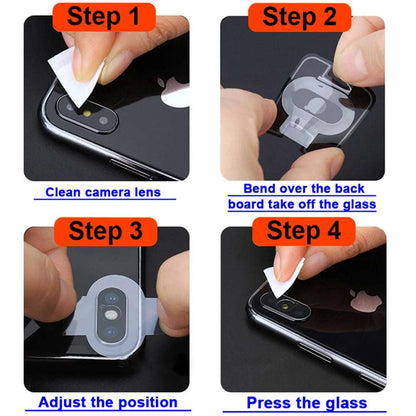 Step 1

Clean camera lens

Step 2

Bend over the back board take off the glass

Step 3

Adjust the position

Step 4

Press the glass