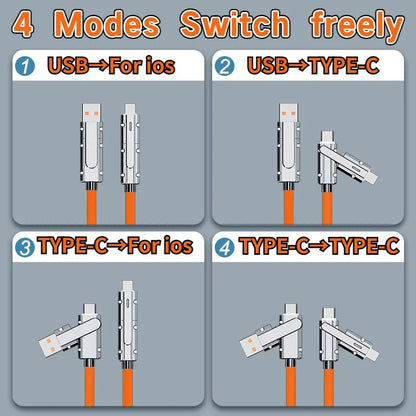 4 Modes Switch freely

1 USB→For ios

2 USB→TYPE-C

3 TYPE-C→For ios

4 TYPE-C→TYPE-C